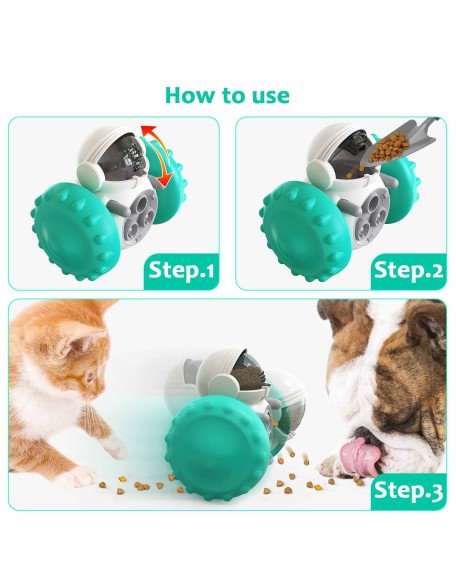 How to use

Step.1

Step.2

Step.3