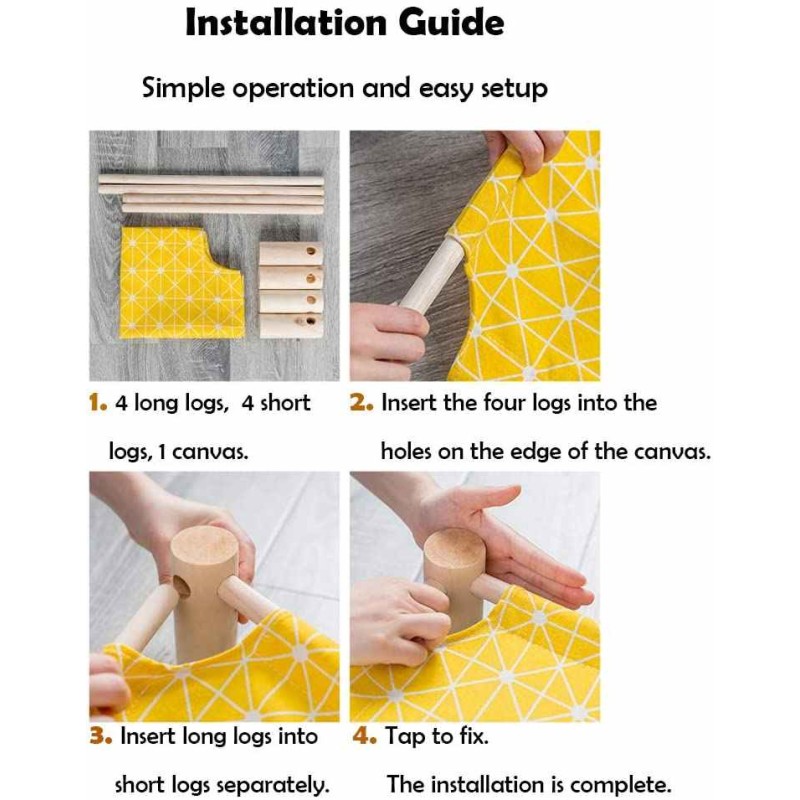 Installation Guide

Simple operation and easy setup

1. 4 long logs, 4 short logs, 1 canvas.

2. Insert the four logs into the holes on the edge of the canvas.

3. Insert long logs into short logs separately.

4. Tap to fix. The installation is complete.