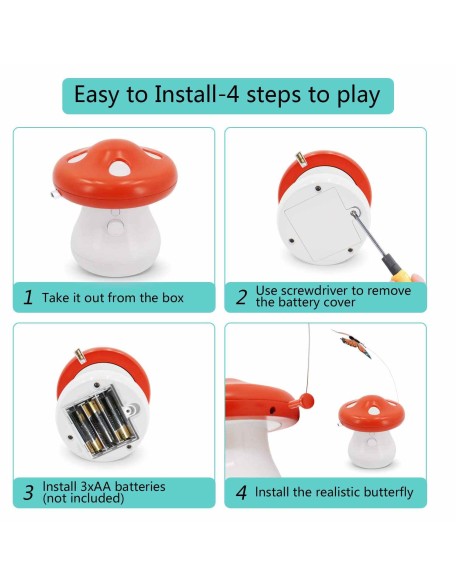 Easy to Install-4 steps to play

1 Take it out from the box

2 Use screwdriver to remove the battery cover

3 Install 3xAA batteries (not included)

4 Install the realistic butterfly